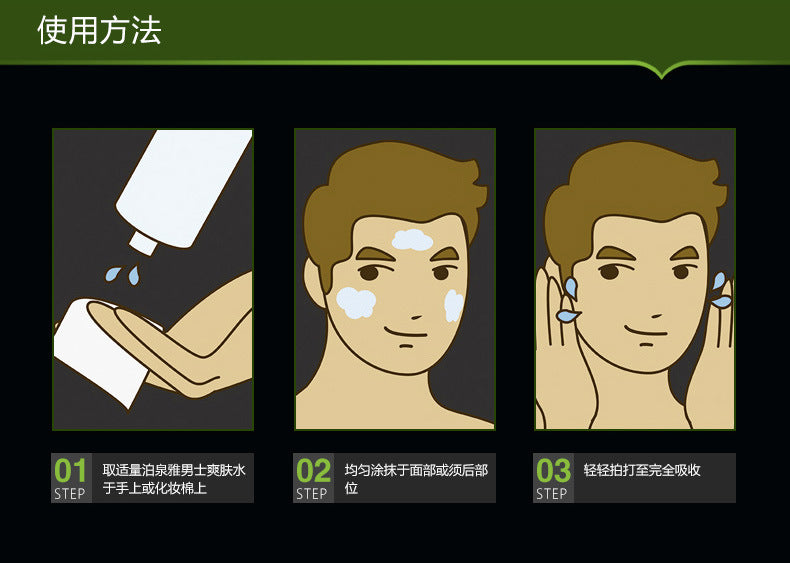 使用方法

01
STEP
取适量泊泉雅男士爽肤水于手上或化妆棉上

02
STEP
均匀涂抹于面部或须后部位

03
STEP
轻轻拍打至完全吸收