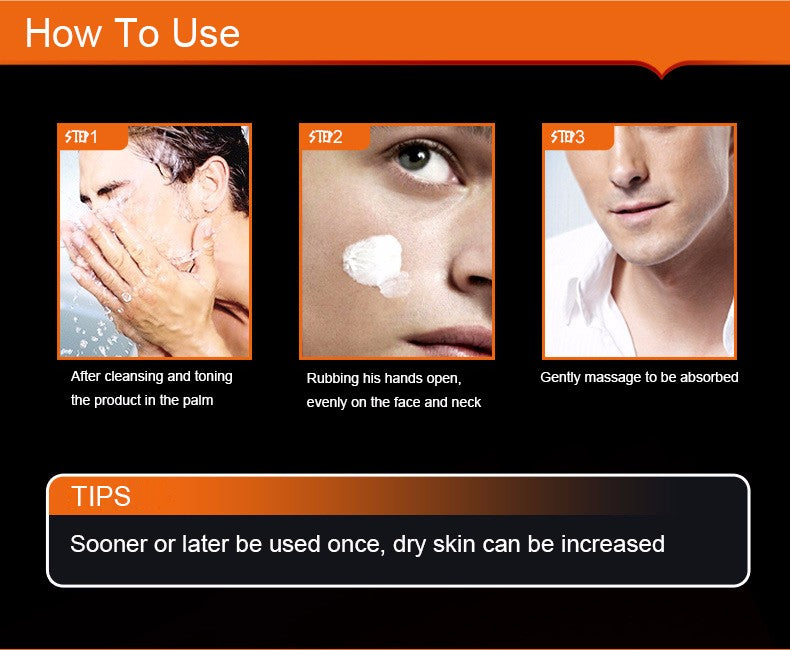 How To Use

STEP1

After cleansing and toning the product in the palm

STEP2

Rubbing his hands open, evenly on the face and neck

STEP3

Gently massage to be absorbed

TIPS

Sooner or later be used once, dry skin can be increased